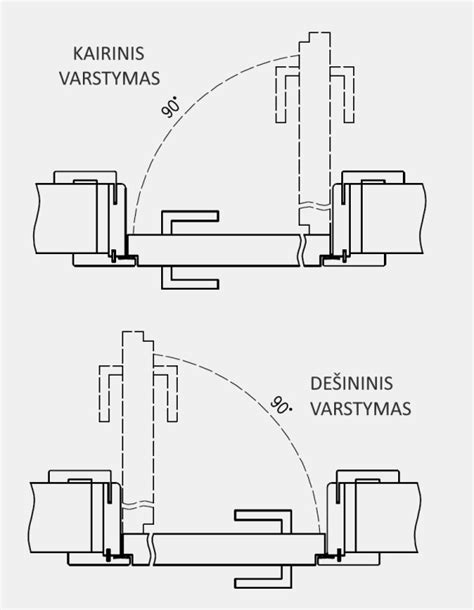 KAIRINIS
VARSTYMAS

90°

DEŠININIS
VARSTYMAS

90°