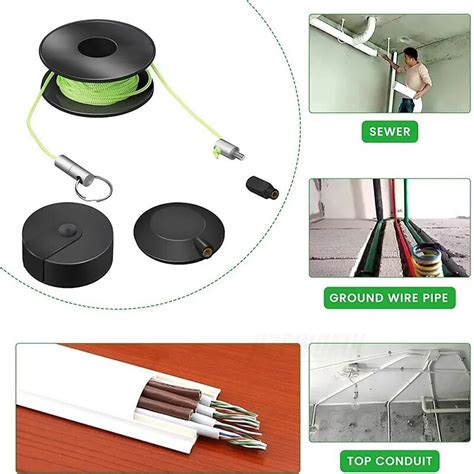 SEWER

GROUND WIRE PIPE

TOP CONDUIT