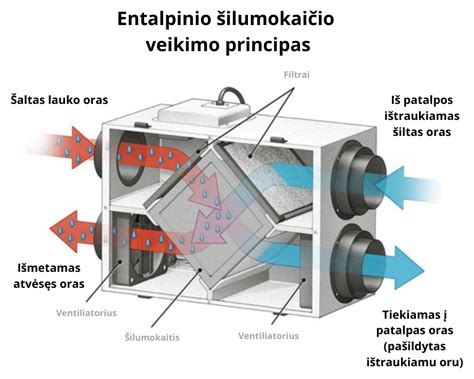 Entalpinio šilumokaičio veikimo principas

Filtrai

Šaltas lauko oras

Iš patalpos ištraukiamas šiltas oras

Išmetamas atvėsęs oras

Ventiliatorius

Šilumokaitis

Ventiliatorius

Tiekiamas į patalpas oras (pašildytas ištraukiamu oru)