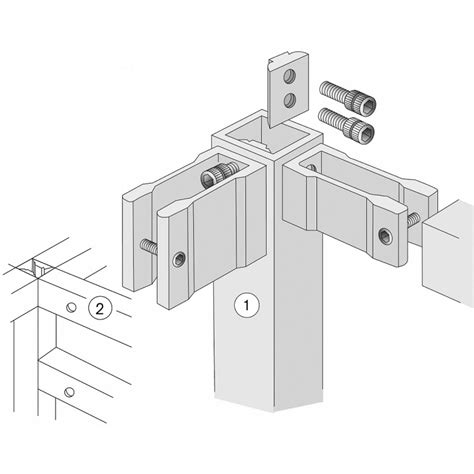 2
1