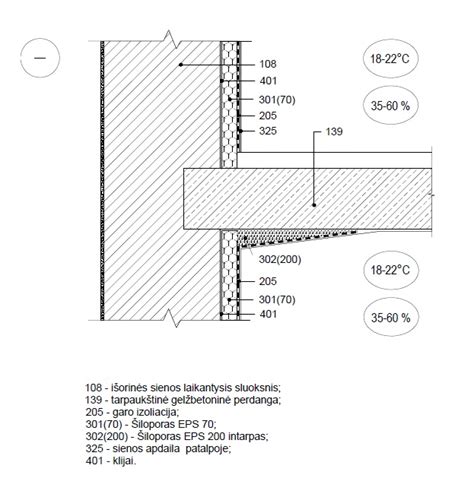 —

108
401
301(70)
205
325

139

18-22°C

35-60 %

302(200)
205
301(70)
401

18-22°C

35-60 %

108 - išorinės sienos laikantysis sluoksnis;
139 - tarpaukštinė gelžbetoninė perdanga;
205 - garo izoliacija;
301(70) - Šiloporas EPS 70;
302(200) - Šiloporas EPS 200 intarpas;
325 - sienos apdaila patalpoje;
401 - klijai.