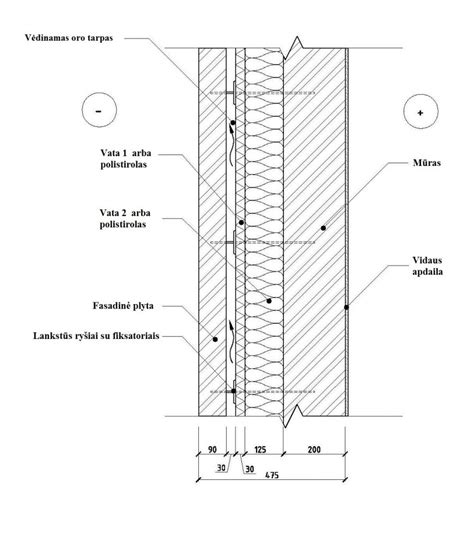 Vėdinamas oro tarpas

-

+

Vata 1 arba polistirolas

Mūras

Vata 2 arba polistirolas

Vidaus apdaila

Fasadinė plyta

Lankstūs ryšiai su fiksatoriais

90

125

200

30

30

475