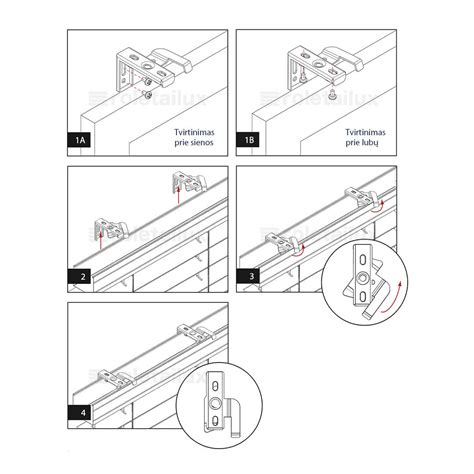 roletailux

1A

Tvirtinimas prie sienos

roletailux

1B

Tvirtinimas prie lubų

roletailux

2

roletailux

3

roletailux

4