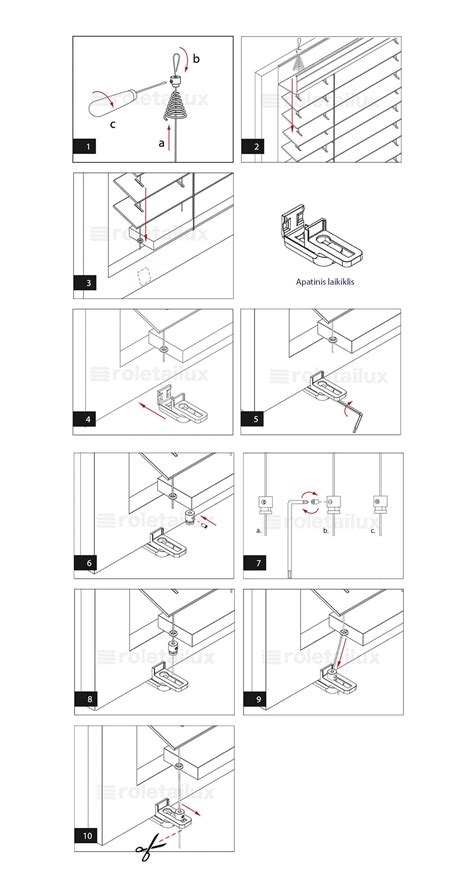 b
c
a
roletailux
1

roletailux
2

roletailux
3

Apatinis laikiklis

roletailux
4

roletailux
5

roletailux
6

a.
b.
c.
7

roletailux
8

roletailux
9

roletailux
10